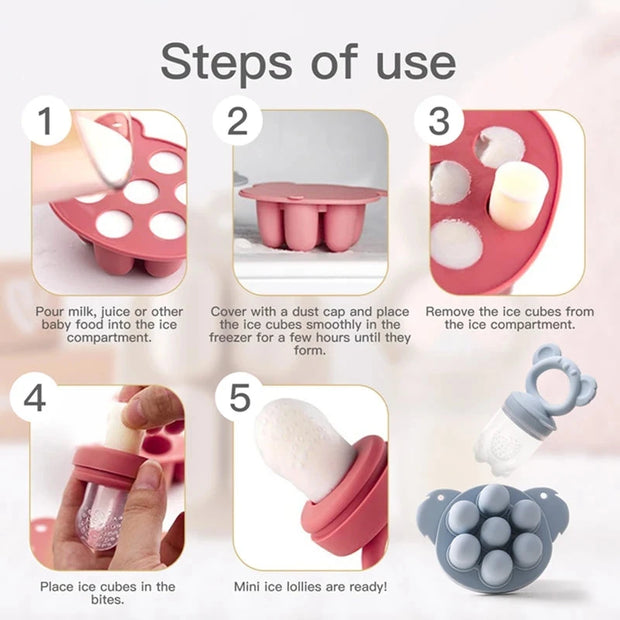 Steps of use

1

Pour milk, juice or other baby food into the ice compartment.

2

Cover with a dust cap and place the ice cubes smoothly in the freezer for a few hours until they form.

3

Remove the ice cubes from the ice compartment.

4

Place ice cubes in the bites.

5

Mini ice lollies are ready!