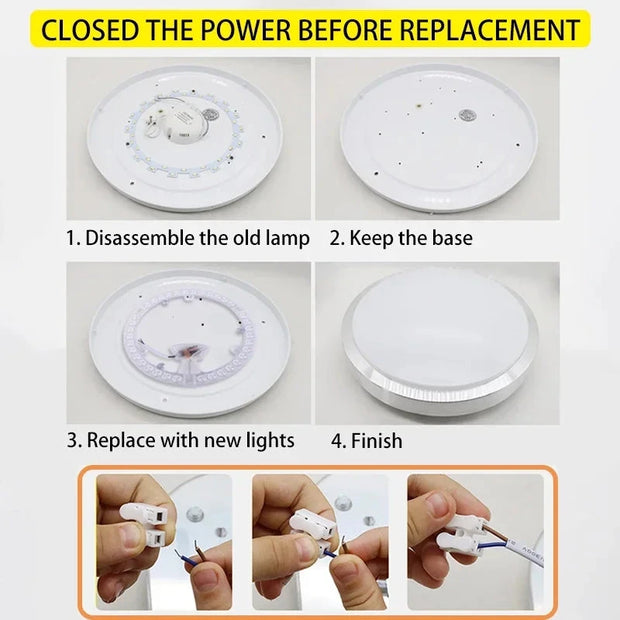 CLOSED THE POWER BEFORE REPLACEMENT

1. Disassemble the old lamp

2. Keep the base

3. Replace with new lights

4. Finish